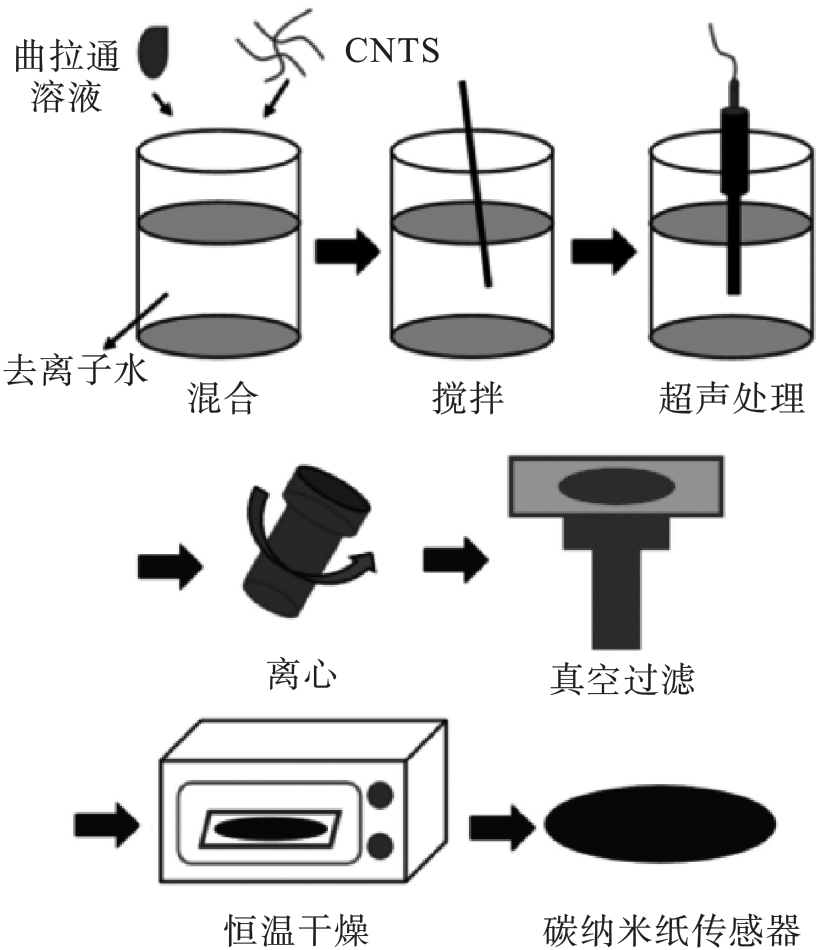 曲拉通溶液

CNTS

去离子水

混合

搅拌

超声处理

离心

真空过滤

恒温干燥

碳纳米纸传感器